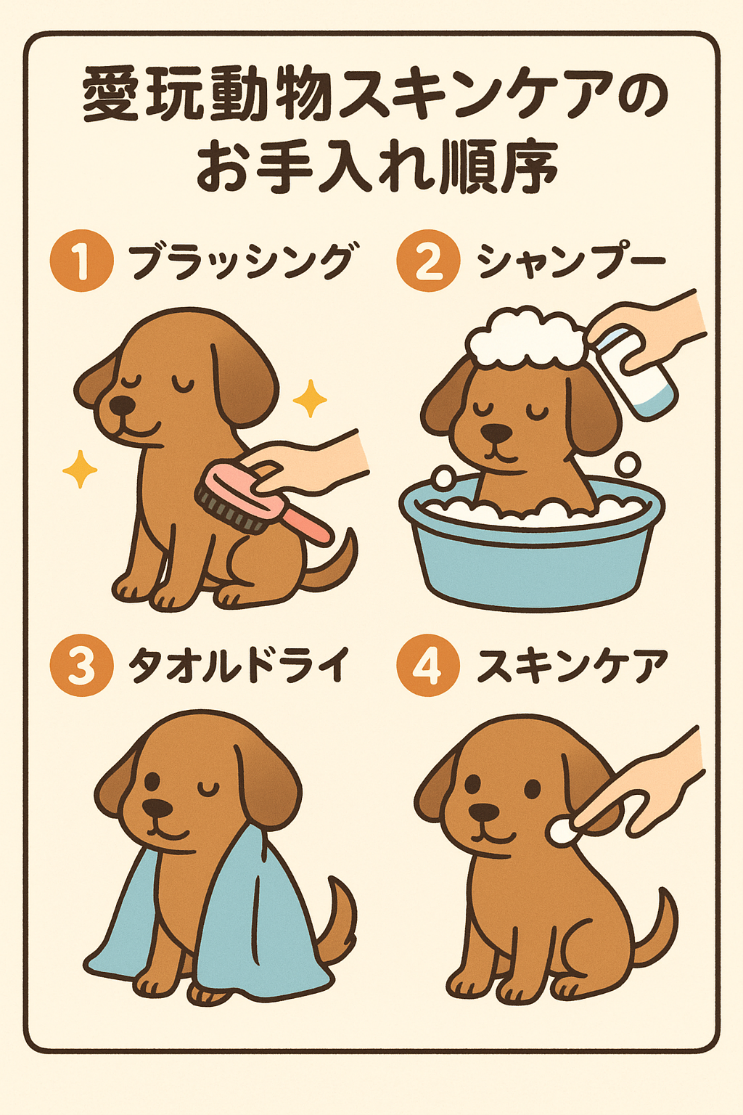 愛玩動物スキンケアのお手入れ順序

1 ブラッシング

2 シャンプー

3 タオルドライ

4 スキンケア